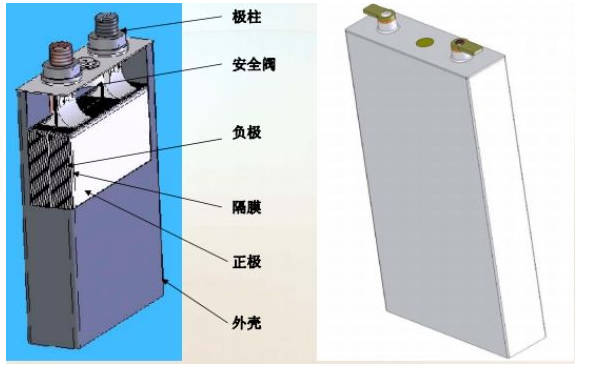 极柱
安全阀
负极
隔膜
正极
外壳